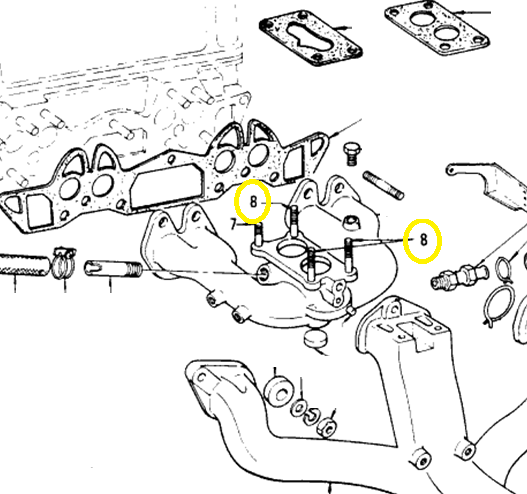 8
7
8