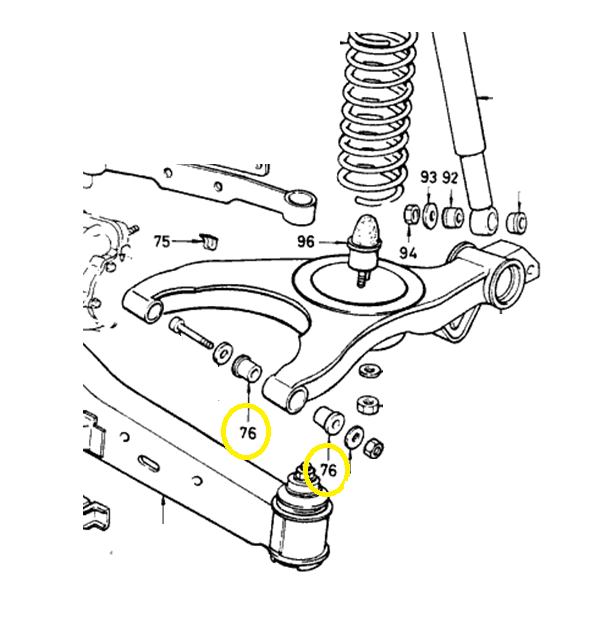 93
92
75
96
94
76
76